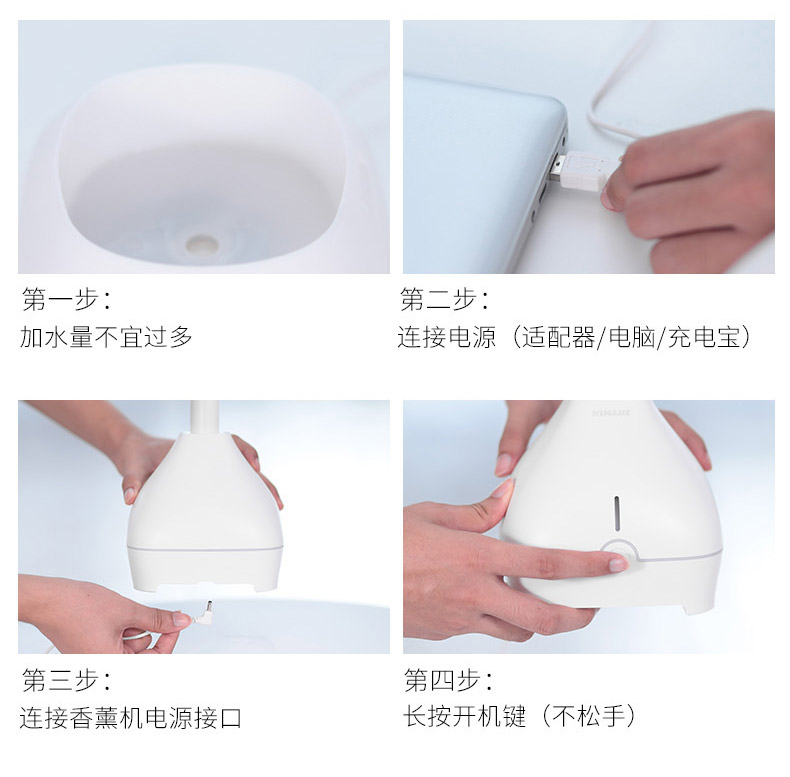 第一步：
加水量不宜过多

第二步：
连接电源（适配器/电脑/充电宝）

第三步：
连接香薰机电源接口

NIMADE

第四步：
长按开机键（不松手）