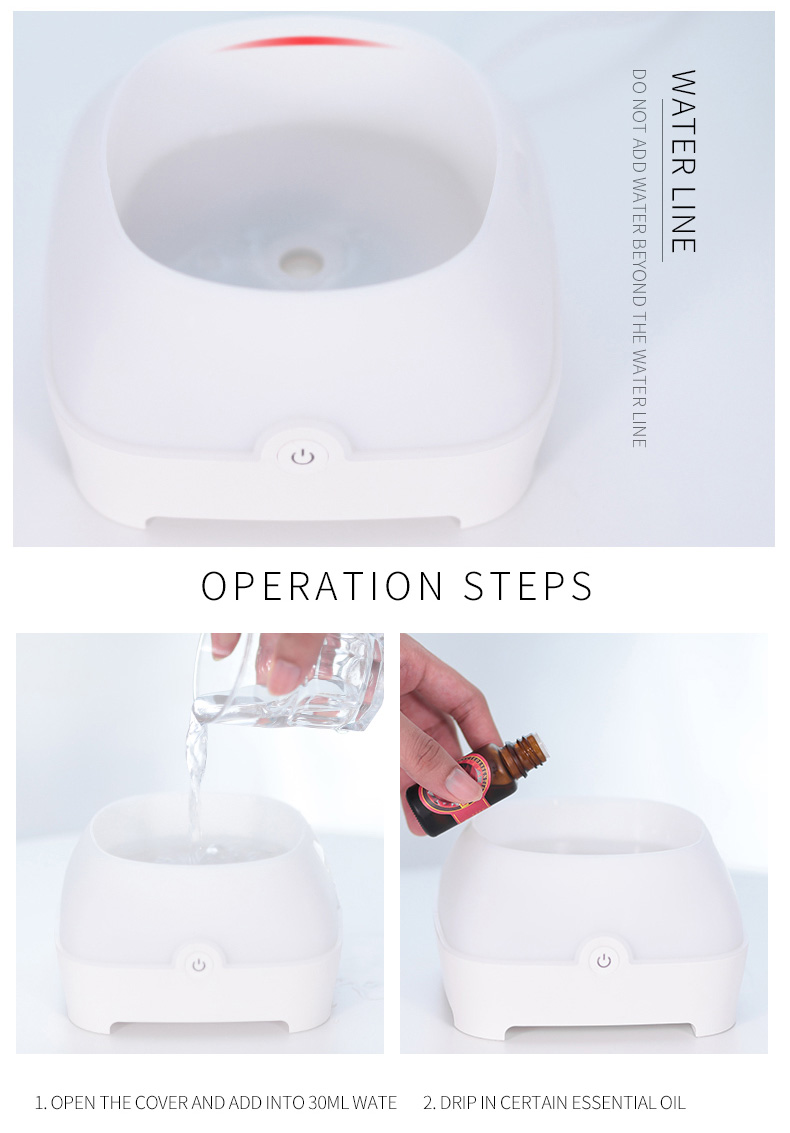 WATER LINE
DO NOT ADD WATER BEYOND THE WATER LINE

OPERATION STEPS

1. OPEN THE COVER AND ADD INTO 30ML WATE

2. DRIP IN CERTAIN ESSENTIAL OIL